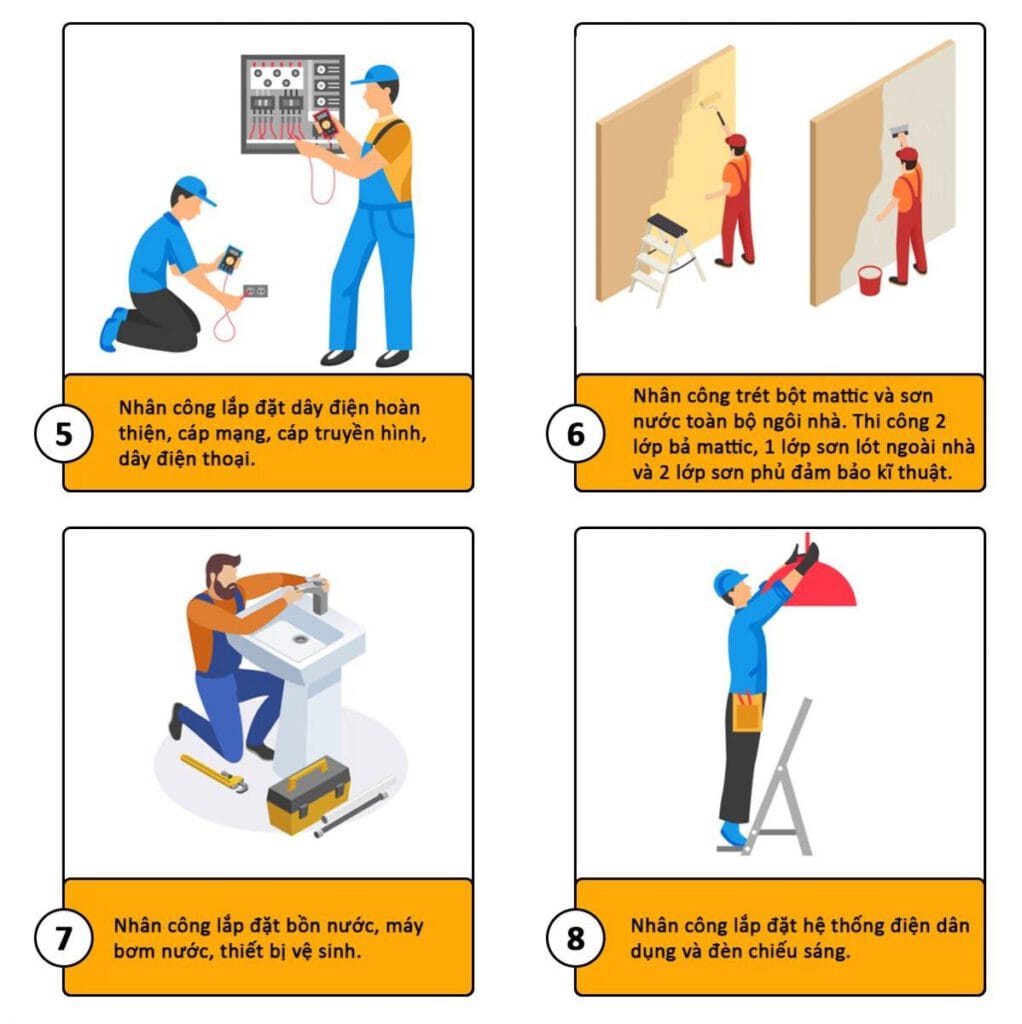 5

Nhân công lắp đặt dây điện hoàn thiện, cáp mạng, cáp truyền hình, dây điện thoại.

6

Nhân công trét bột mattic và sơn nước toàn bộ ngôi nhà. Thi công 2 lớp bả mattic, 1 lớp sơn lót ngoài nhà và 2 lớp sơn phủ đảm bảo kĩ thuật.

7

Nhân công lắp đặt bồn nước, máy bơm nước, thiết bị vệ sinh.

8

Nhân công lắp đặt hệ thống điện dân dụng và đèn chiếu sáng.