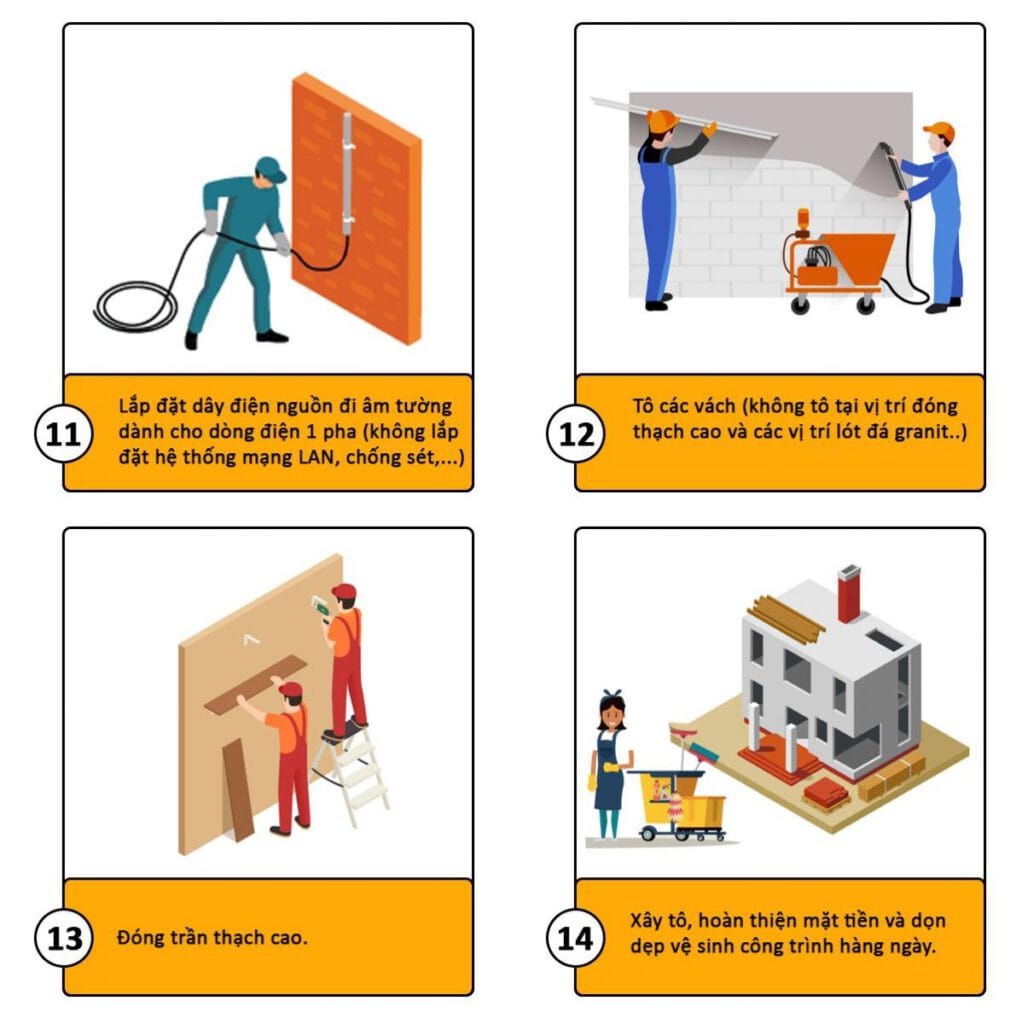 11

Lắp đặt dây điện nguồn đi âm tường dành cho dòng điện 1 pha (không lắp đặt hệ thống mạng LAN, chống sét,...)

12

Tô các vách (không tô tại vị trí đóng thạch cao và các vị trí lót đá granit..)

13

Đóng trần thạch cao.

14

Xây tô, hoàn thiện mặt tiền và dọn dẹp vệ sinh công trình hàng ngày.