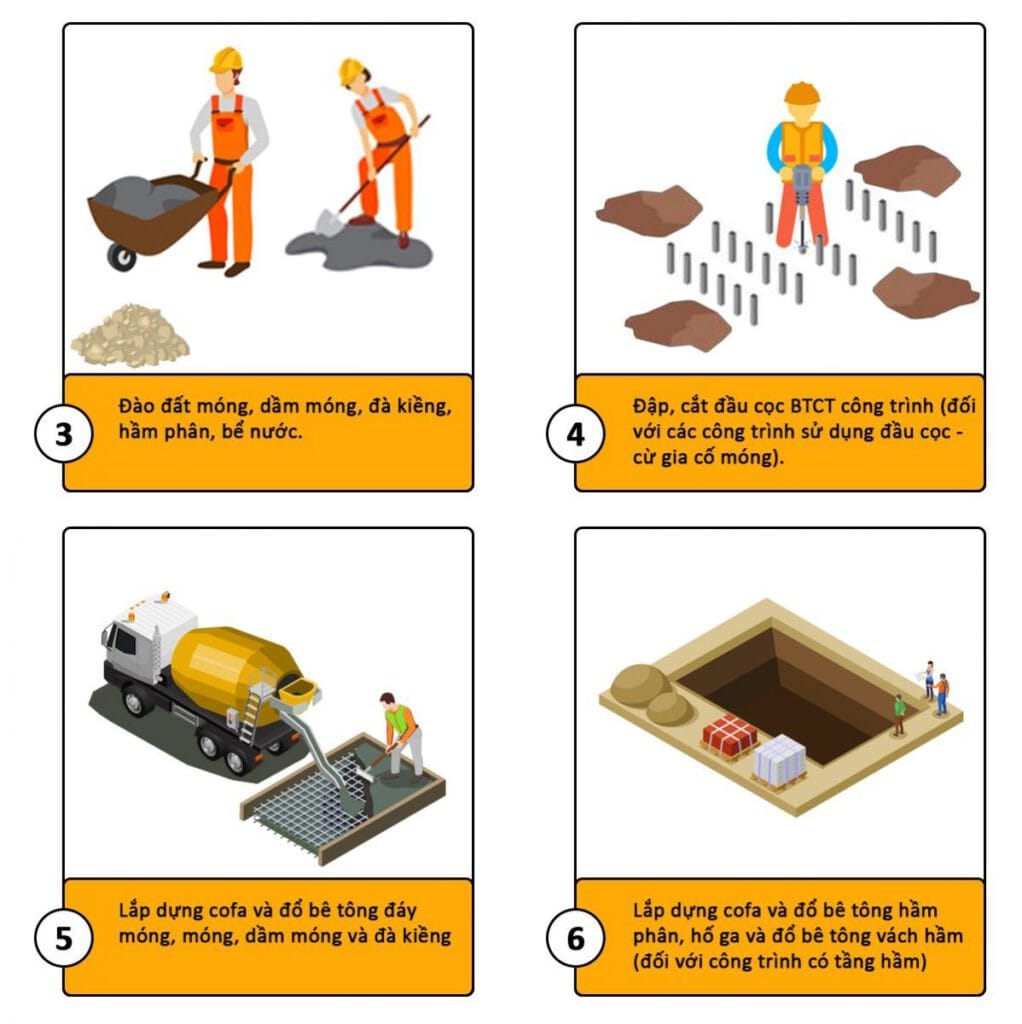 3

Đào đất móng, dầm móng, đà kiềng, hầm phân, bể nước.

4

Đập, cắt đầu cọc BTCT công trình (đối với các công trình sử dụng đầu cọc - cừ gia cố móng).

5

Lắp dựng cofa và đổ bê tông đáy móng, móng, dầm móng và đà kiềng

6

Lắp dựng cofa và đổ bê tông hầm phân, hố ga và đổ bê tông vách hầm (đối với công trình có tầng hầm)