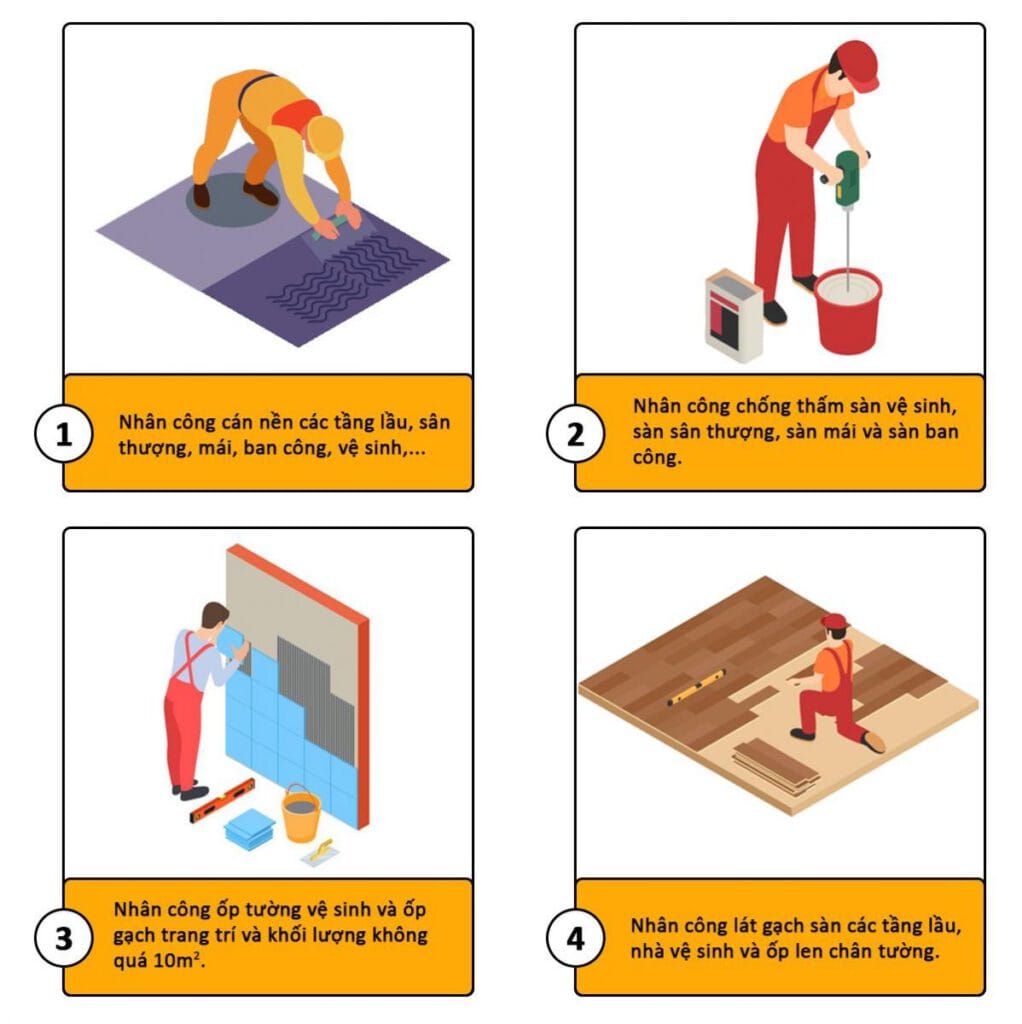 1

Nhân công cán nền các tầng lầu, sân thượng, mái, ban công, vệ sinh,...

2

Nhân công chống thấm sàn vệ sinh, sàn sân thượng, sàn mái và sàn ban công.

3

Nhân công ốp tường vệ sinh và ốp gạch trang trí và khối lượng không quá $10m^2$.

4

Nhân công lát gạch sàn các tầng lầu, nhà vệ sinh và ốp len chân tường.