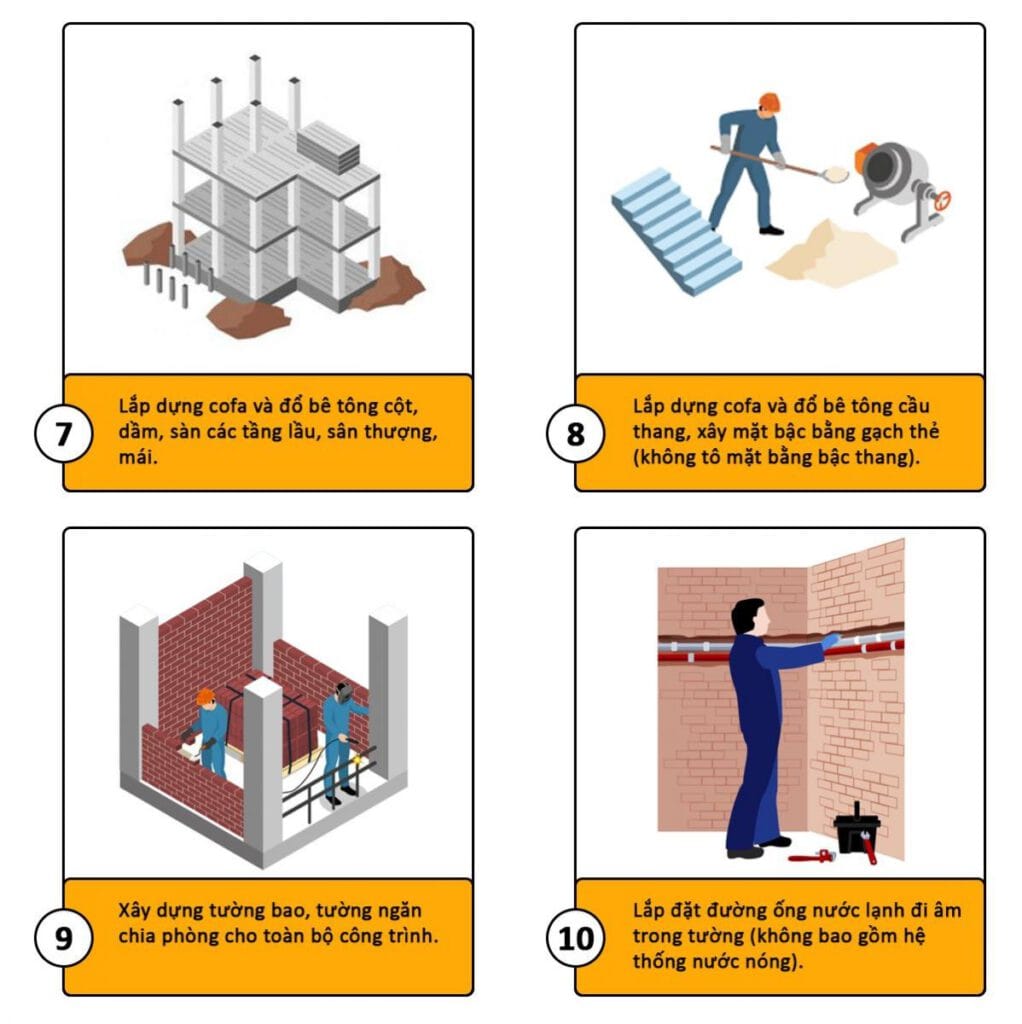 7

Lắp dựng cofa và đổ bê tông cột, dầm, sàn các tầng lầu, sân thượng, mái.

8

Lắp dựng cofa và đổ bê tông cầu thang, xây mặt bậc bằng gạch thẻ (không tô mặt bằng bậc thang).

9

Xây dựng tường bao, tường ngăn chia phòng cho toàn bộ công trình.

10

Lắp đặt đường ống nước lạnh đi âm trong tường (không bao gồm hệ thống nước nóng).