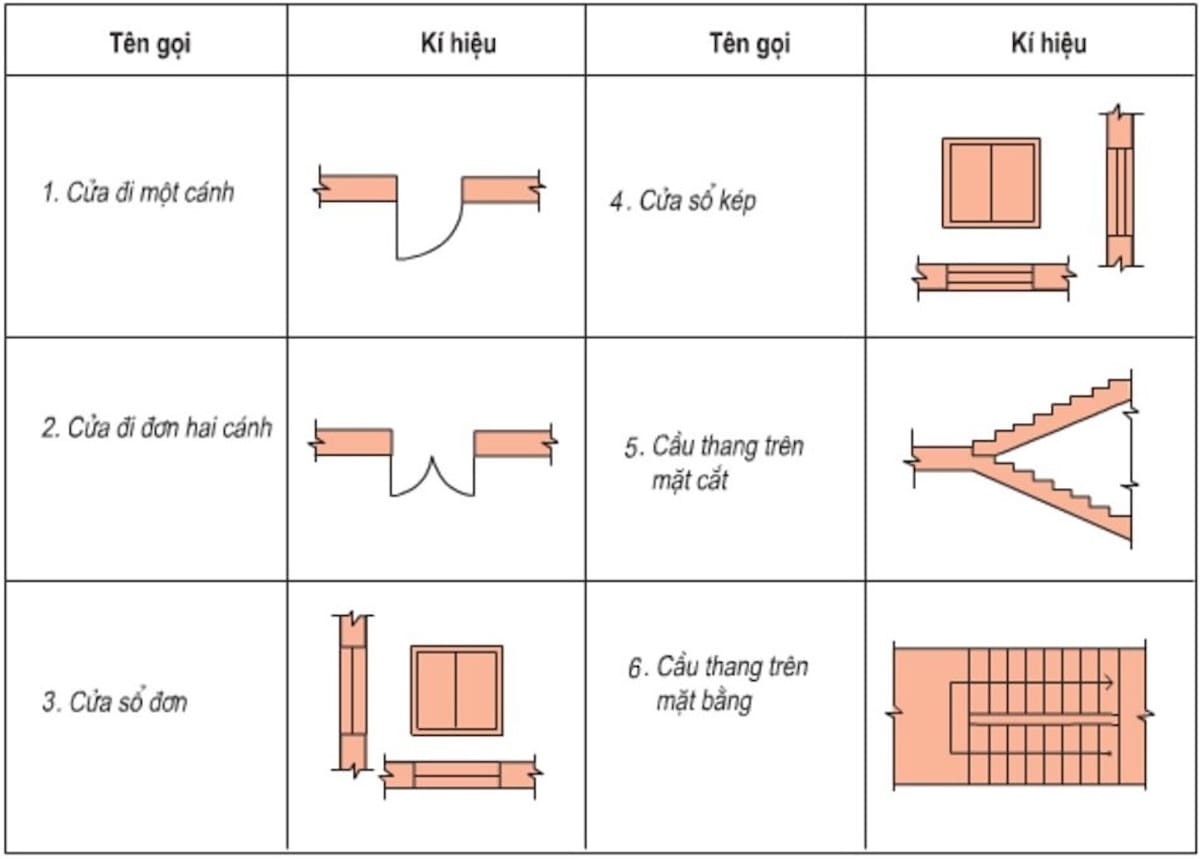 | Tên gọi | Kí hiệu | Tên gọi | Kí hiệu |
|---|---|---|---|
| 1. Cửa đi một cánh | | 4. Cửa sổ kép | |
| 2. Cửa đi đơn hai cánh | | 5. Cầu thang trên mặt cắt | |
| 3. Cửa sổ đơn | | 6. Cầu thang trên mặt bằng | |