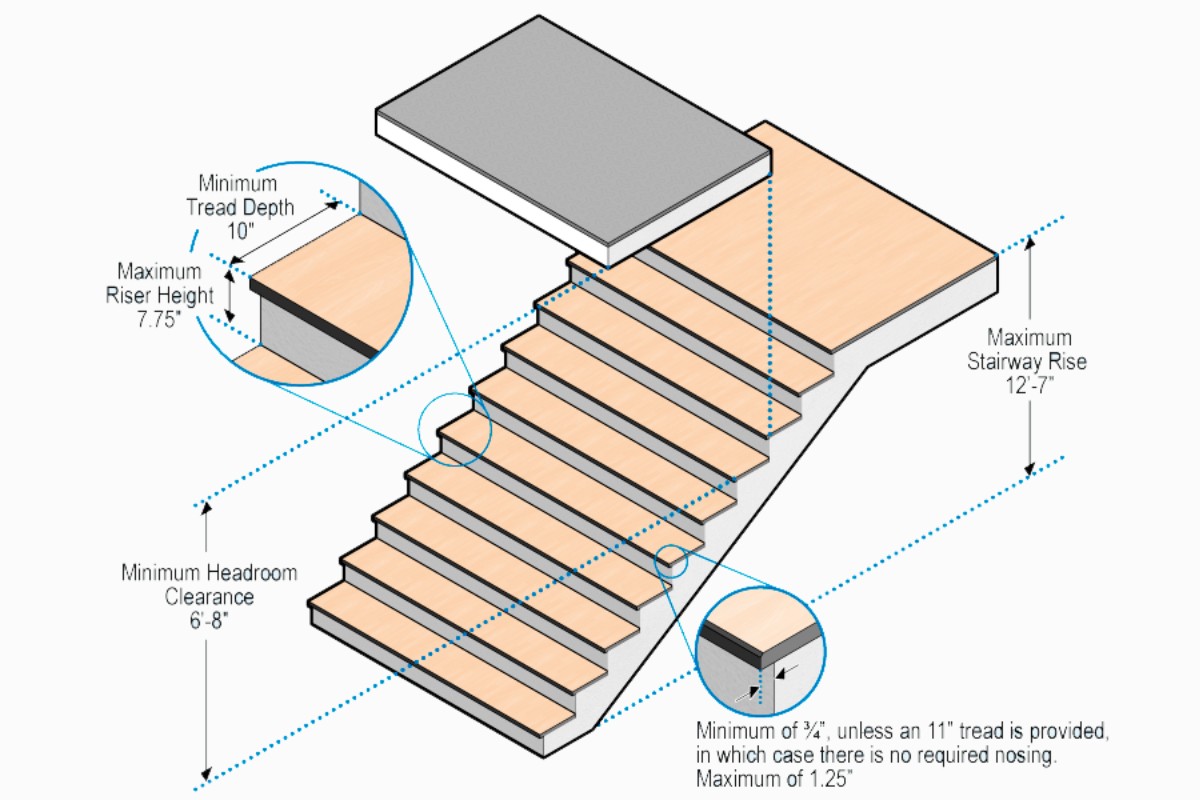 Minimum Tread Depth 10"

Maximum Riser Height 7.75"

Maximum Stairway Rise 12'-7"

Minimum Headroom Clearance 6'-8"

Minimum of ¾", unless an 11" tread is provided, in which case there is no required nosing. Maximum of 1.25"